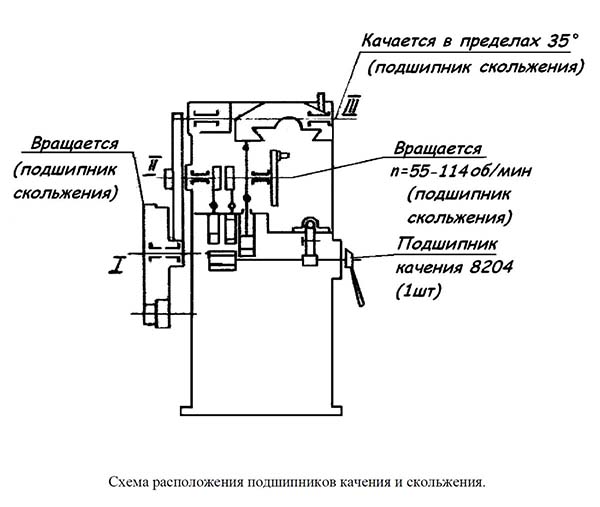 Качается в пределах 35°
(подшипник скольжения)

III

Вращается
(подшипник
скольжения)

II

Вращается
n=55-114об/мин
(подшипник
скольжения)

Подшипник
качения 8204
(1шт)

I

Схема расположения подшипников качения и скольжения.